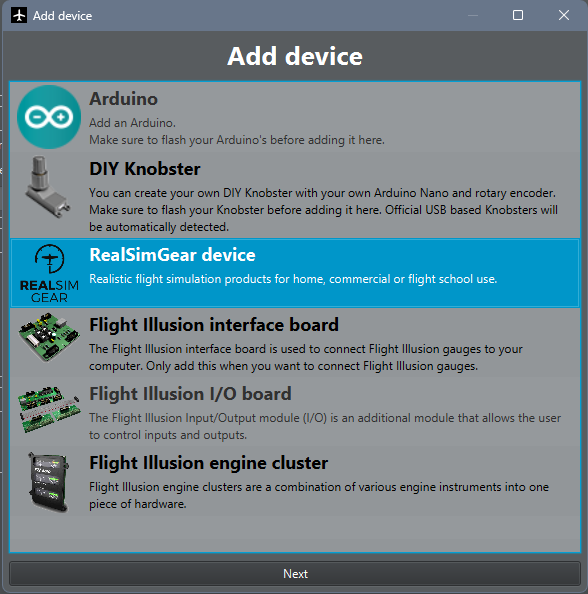 Add device

Add device

Arduino
Add an Arduino.
Make sure to flash your Arduino's before adding it here.

DIY Knobster
You can create your own DIY Knobster with your own Arduino Nano and rotary encoder. Make sure to flash your Knobster before adding it here. Official USB based Knobsters will be automatically detected.

REALSIM GEAR
RealSimGear device
Realistic flight simulation products for home, commercial or flight school use.

Flight Illusion interface board
The Flight Illusion interface board is used to connect Flight Illusion gauges to your computer. Only add this when you want to connect Flight Illusion gauges.

Flight Illusion I/O board
The Flight Illusion Input/Output module (I/O) is an additional module that allows the user to control inputs and outputs.

Flight Illusion engine cluster
Flight Illusion engine clusters are a combination of various engine instruments into one piece of hardware.

Next